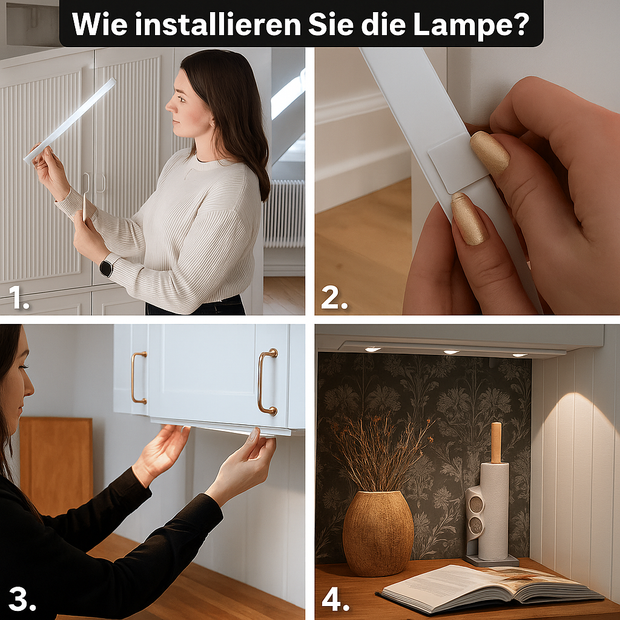 Wie installieren Sie die Lampe?

1.

2.

3.

4.